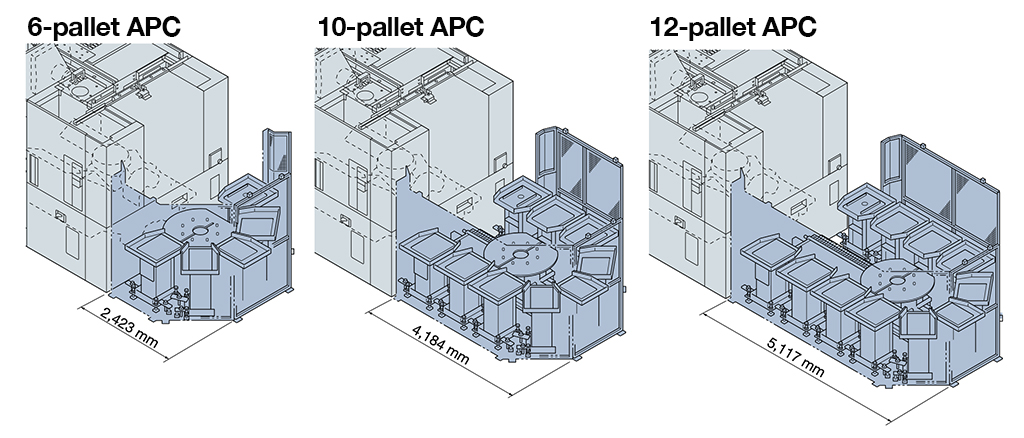 6-pallet APC

2,423 mm

10-pallet APC

4,184 mm

12-pallet APC

5,117 mm